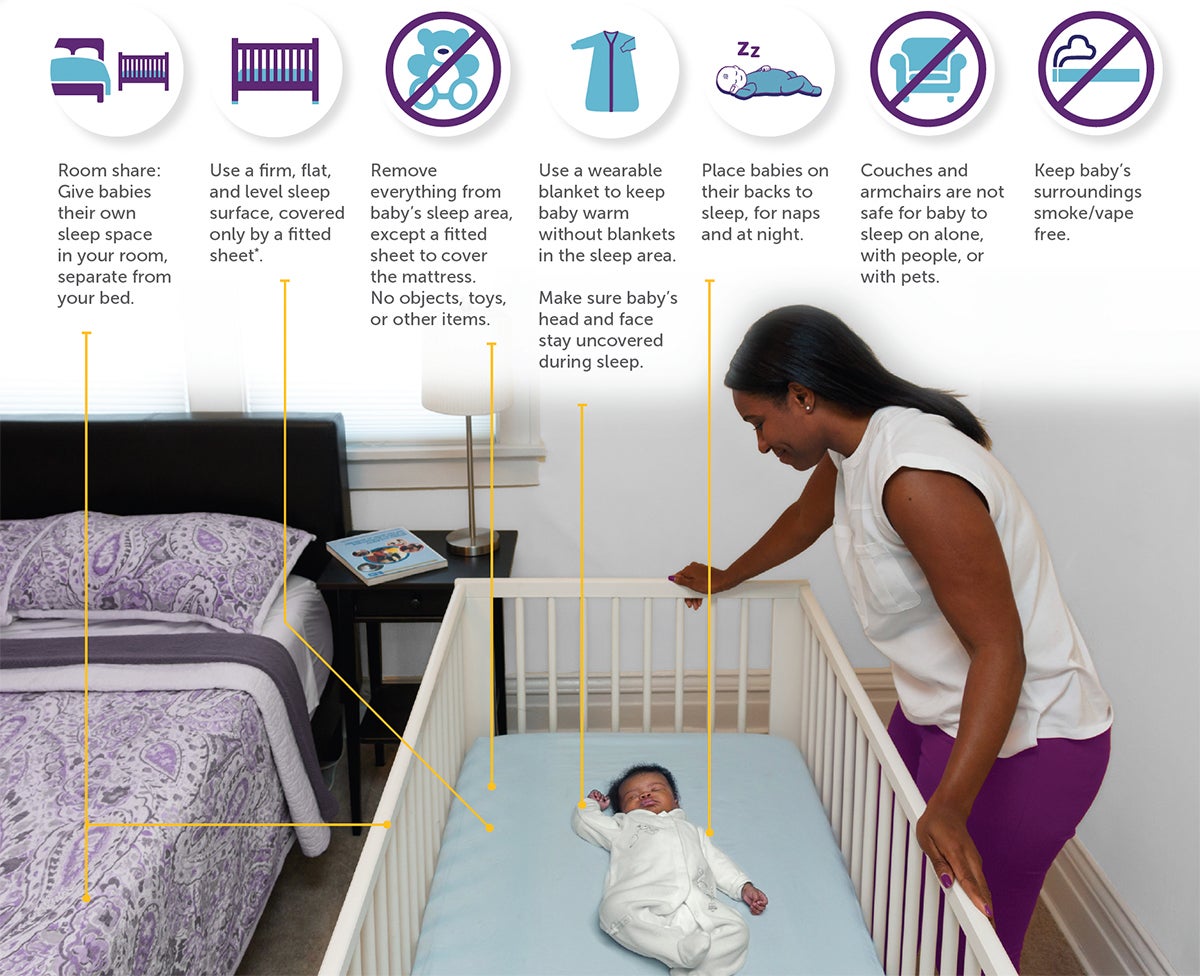 Zz

Room share: Give babies their own sleep space in your room, separate from your bed.

Use a firm, flat, and level sleep surface, covered only by a fitted sheet*.

Remove everything from baby's sleep area, except a fitted sheet to cover the mattress. No objects, toys, or other items.

Use a wearable blanket to keep baby warm without blankets in the sleep area.

Make sure baby's head and face stay uncovered during sleep.

Place babies on their backs to sleep, for naps and at night.

Couches and armchairs are not safe for baby to sleep on alone, with people, or with pets.

Keep baby's surroundings smoke/vape free.