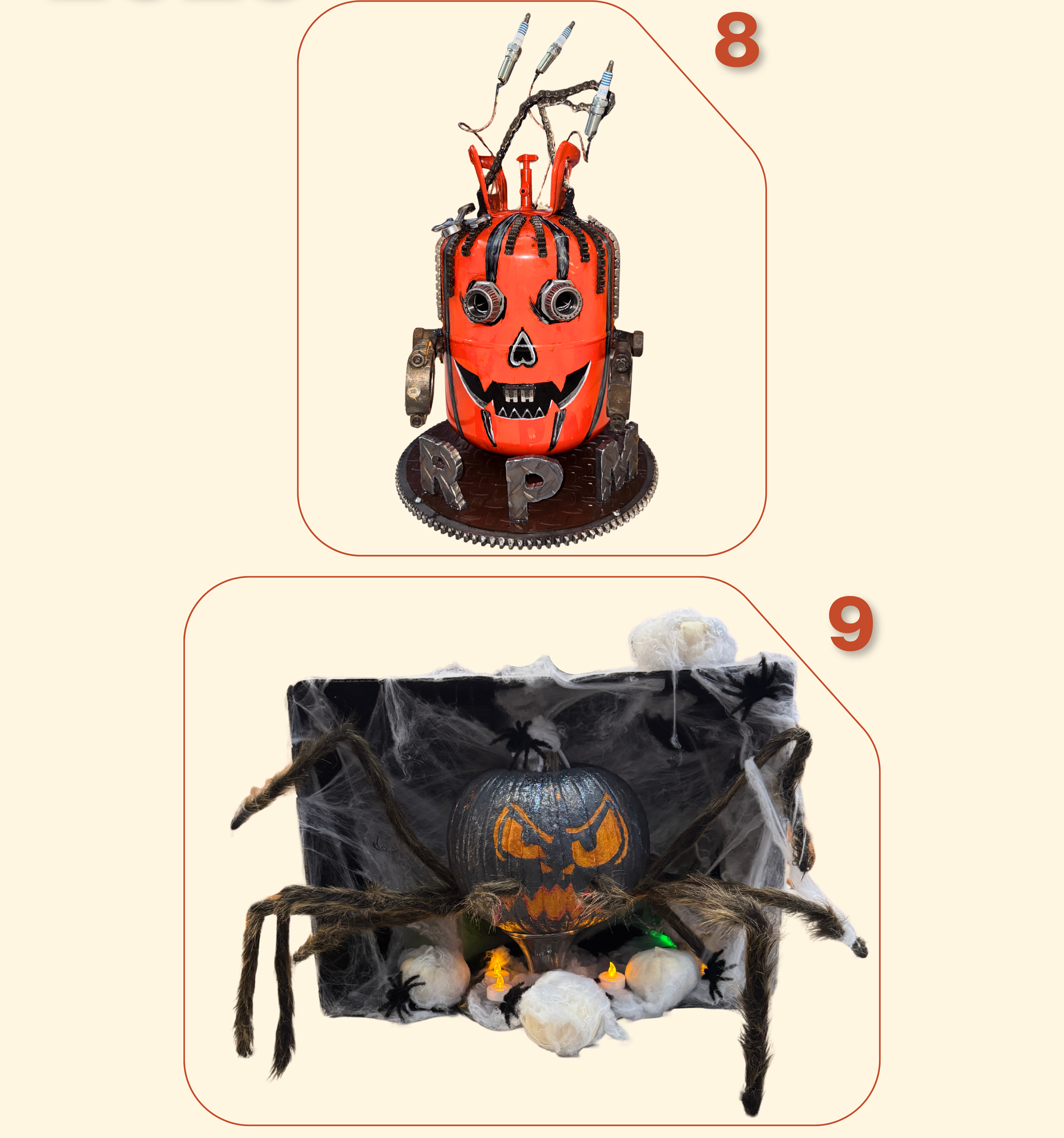 8

RPM

9